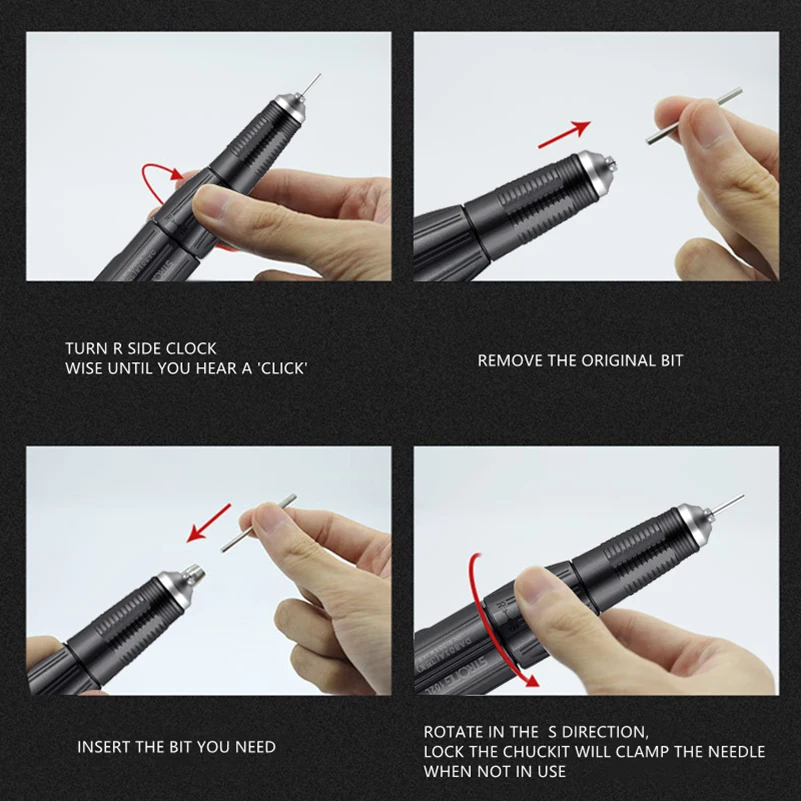 TURN R SIDE CLOCK
WISE UNTIL YOU HEAR A 'CLICK'

REMOVE THE ORIGINAL BIT

INSERT THE BIT YOU NEED

ROTATE IN THE S DIRECTION,
LOCK THE CHUCKIT WILL CLAMP THE NEEDLE
WHEN NOT IN USE